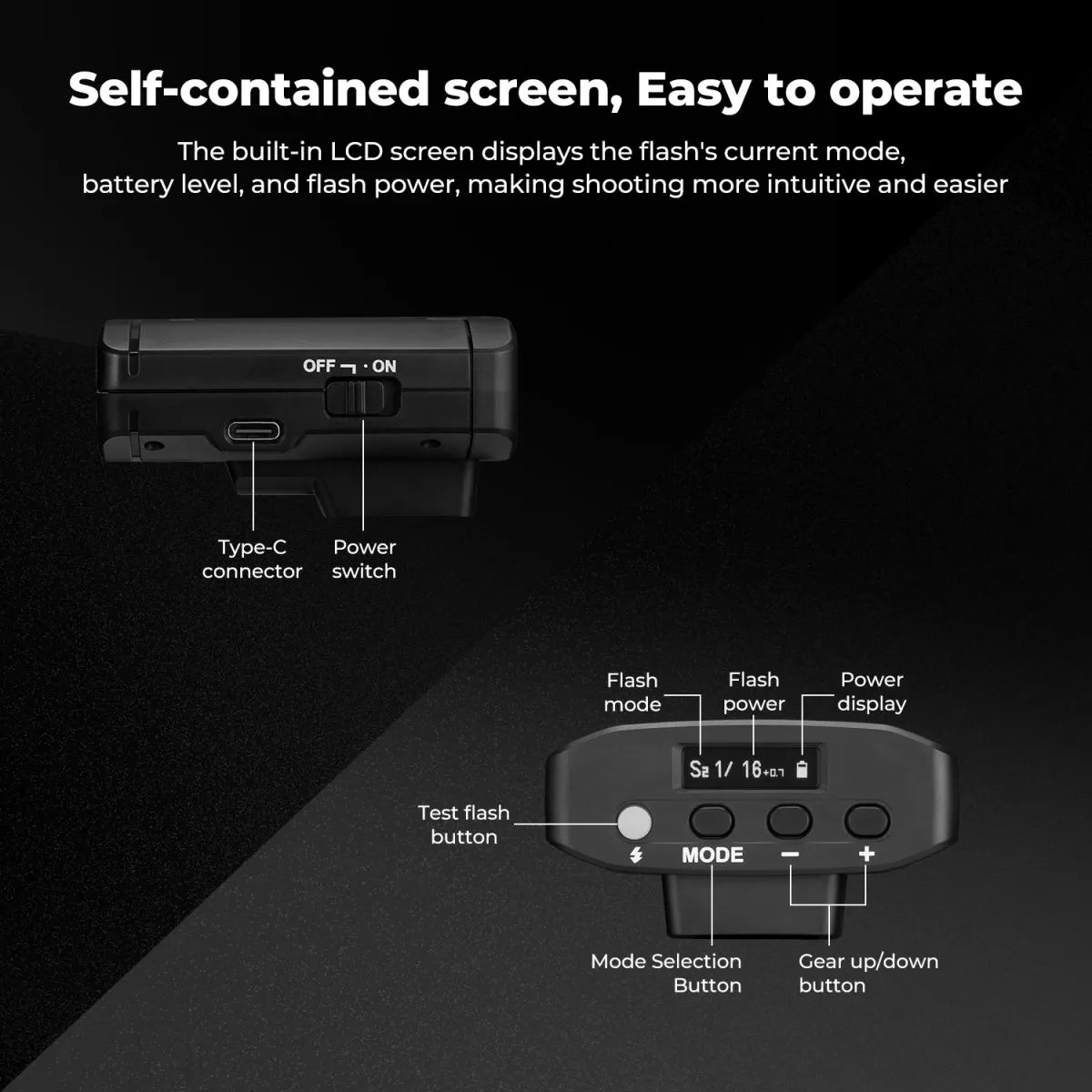 Self-contained screen, Easy to operate

The built-in LCD screen displays the flash's current mode, battery level, and flash power, making shooting more intuitive and easier

OFF · ON

Type-C connector

Power switch

Flash mode

Flash power

Power display

S2 1/ 16+0.7

Test flash button

MODE

−

+

Mode Selection Button

Gear up/down button