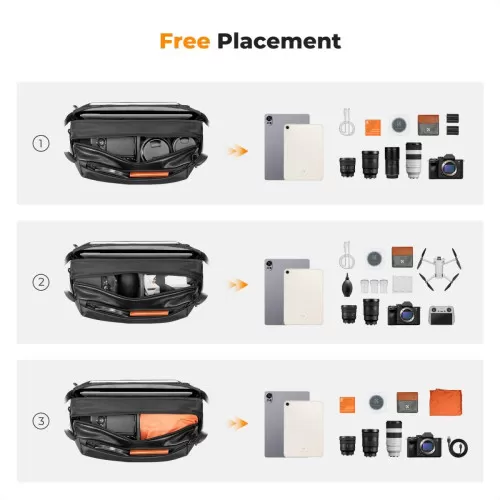 Free Placement

①

②

③